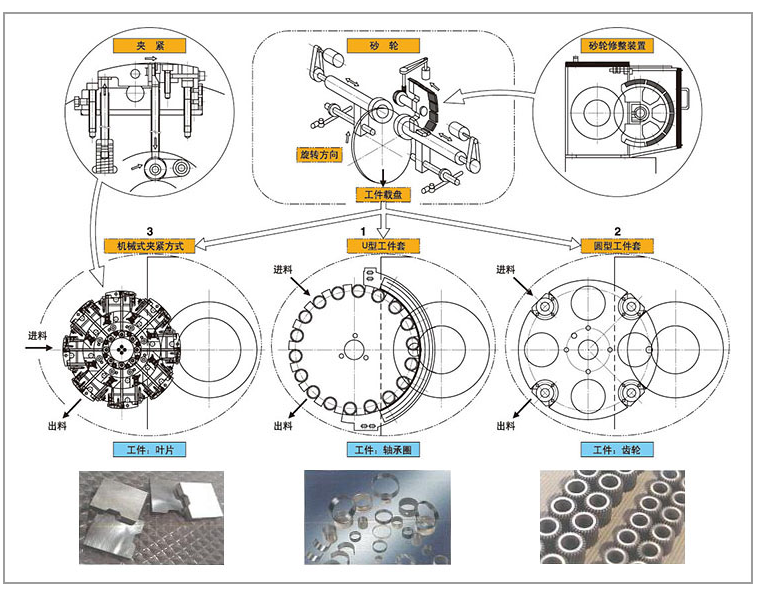 夹 紧

砂 轮

砂轮修整装置

旋转方向

工件载盘

3
机械式夹紧方式

1
U型工件套

2
圆型工件套

进料

出料

进料

出料

进料

出料

工件：叶片

工件：轴承圈

工件：齿轮